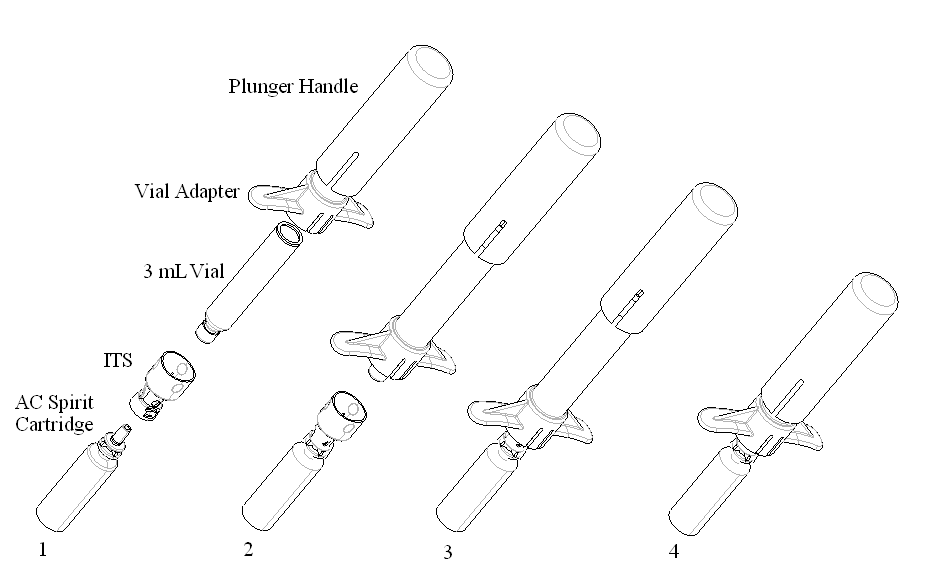 Plunger Handle

Vial Adapter

3 mL Vial

ITS

AC Spirit Cartridge

1

2

3

4