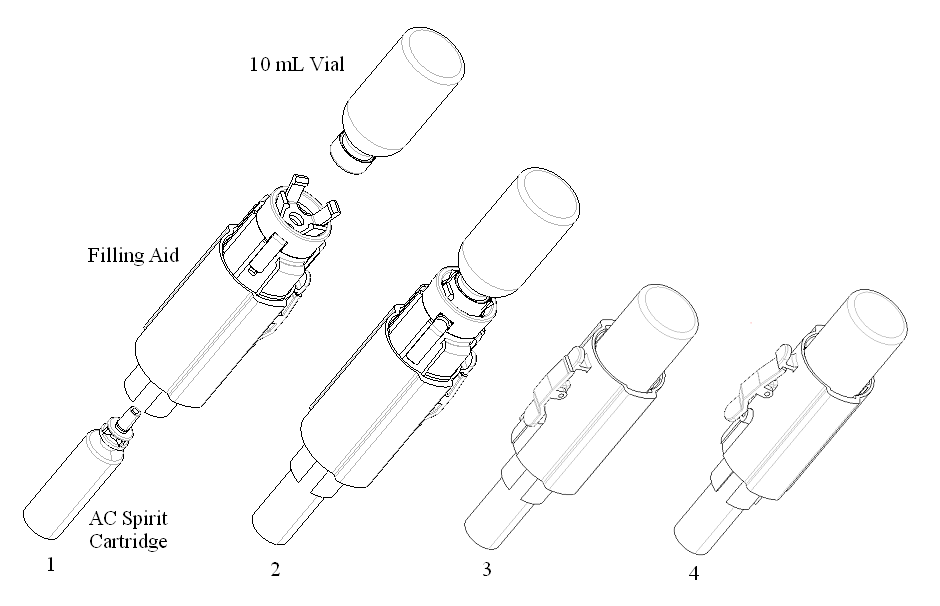 10 mL Vial

Filling Aid

AC Spirit Cartridge

1

2

3

4