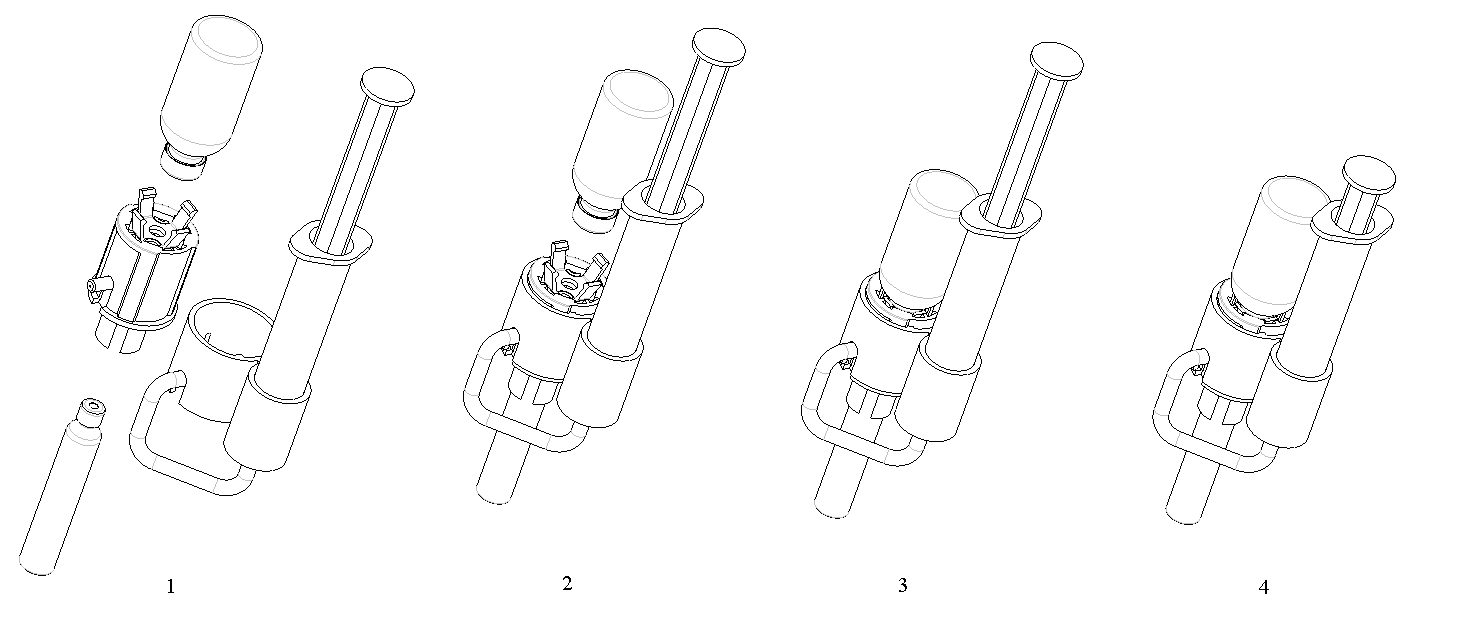 1

2

3

4